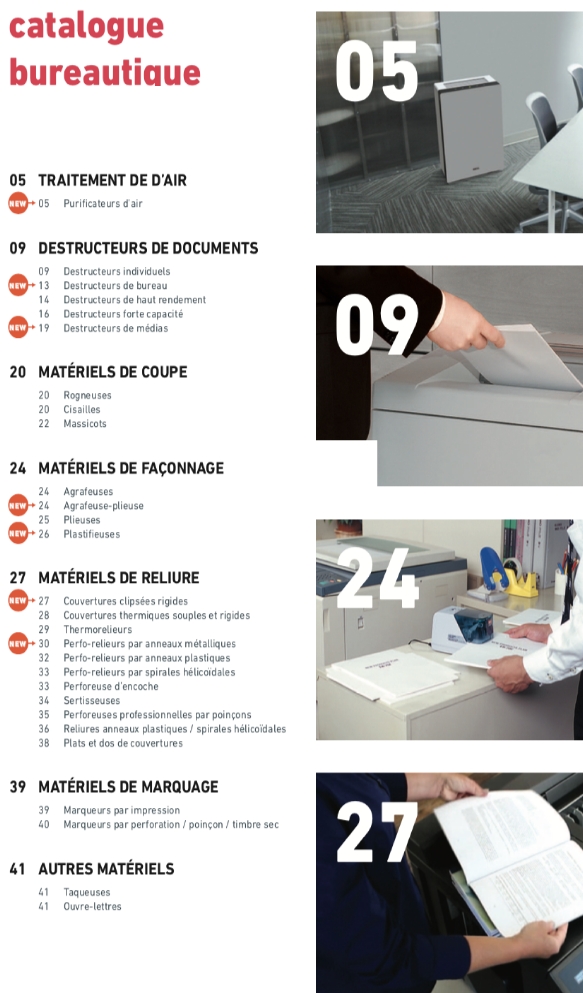 catalogue bureautique

05 TRAITEMENT DE D'AIR
NEW 05 Purificateurs d'air

09 DESTRUCTEURS DE DOCUMENTS
09 Destructeurs individuels
NEW 13 Destructeurs de bureau
14 Destructeurs de haut rendement
16 Destructeurs forte capacité
NEW 19 Destructeurs de médias

20 MATÉRIELS DE COUPE
20 Rogneuses
20 Cisailles
22 Massicots

24 MATÉRIELS DE FAÇONNAGE
24 Agrafeuses
NEW 24 Agrafeuse-plieuse
25 Plieuses
NEW 26 Plastifieuses

27 MATÉRIELS DE RELIURE
NEW 27 Couvertures clipsées rigides
28 Couvertures thermiques souples et rigides
29 Thermorelieurs
NEW 30 Perfo-relieurs par anneaux métalliques
32 Perfo-relieurs par anneaux plastiques
33 Perfo-relieurs par spirales hélicoïdales
33 Perforeuse d'encoche
34 Sertisseuses
35 Perforeuses professionnelles par poinçons
36 Reliures anneaux plastiques / spirales hélicoïdales
38 Plats et dos de couvertures

39 MATÉRIELS DE MARQUAGE
39 Marqueurs par impression
40 Marqueurs par perforation / poinçon / timbre sec

41 AUTRES MATÉRIELS
41 Taqueuses
41 Ouvre-lettres

05

09

24

27